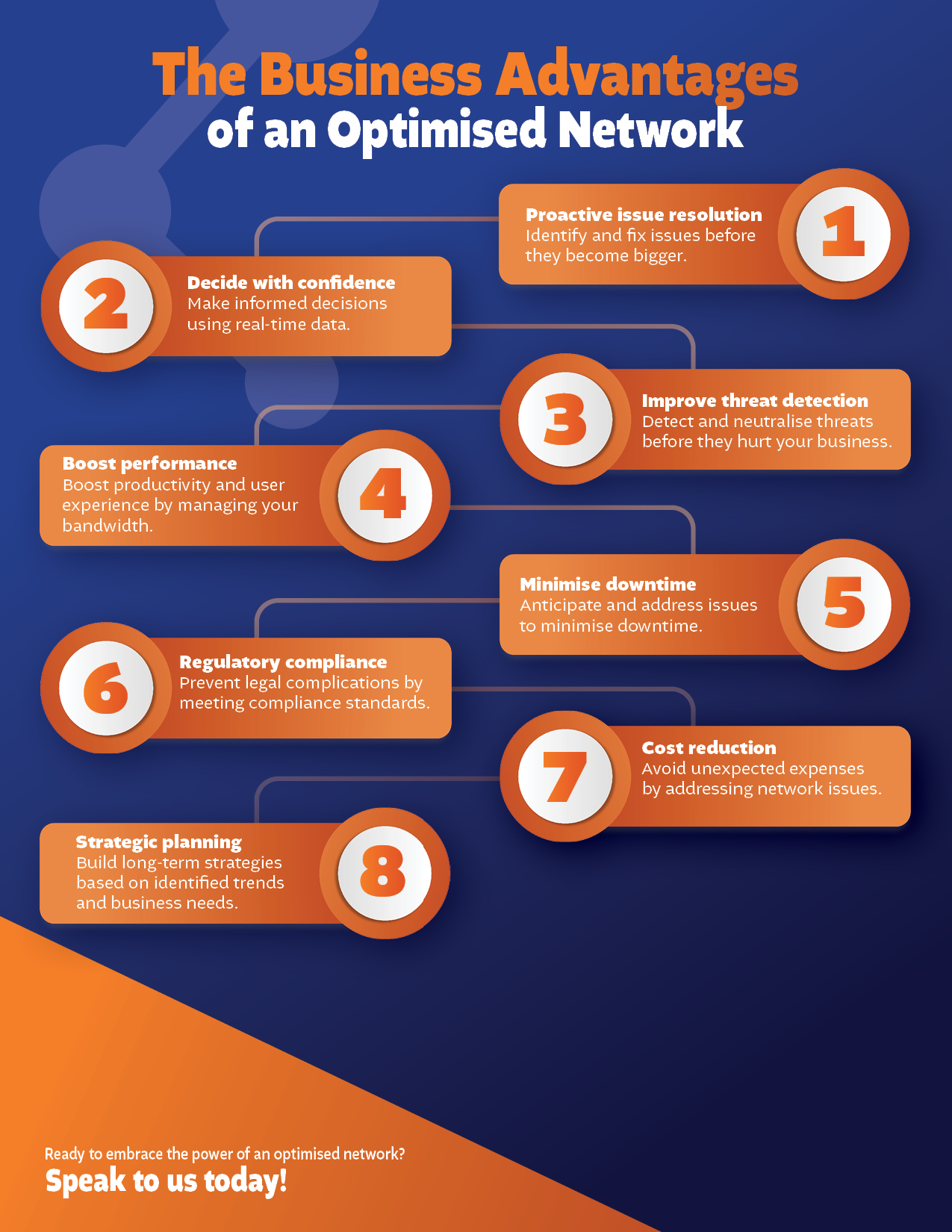 The Business Advantages of an Optimised Network

1
Proactive issue resolution
Identify and fix issues before they become bigger.

2
Decide with confidence
Make informed decisions using real-time data.

3
Improve threat detection
Detect and neutralise threats before they hurt your business.

4
Boost performance
Boost productivity and user experience by managing your bandwidth.

5
Minimise downtime
Anticipate and address issues to minimise downtime.

6
Regulatory compliance
Prevent legal complications by meeting compliance standards.

7
Cost reduction
Avoid unexpected expenses by addressing network issues.

8
Strategic planning
Build long-term strategies based on identified trends and business needs.

Ready to embrace the power of an optimised network?
Speak to us today!